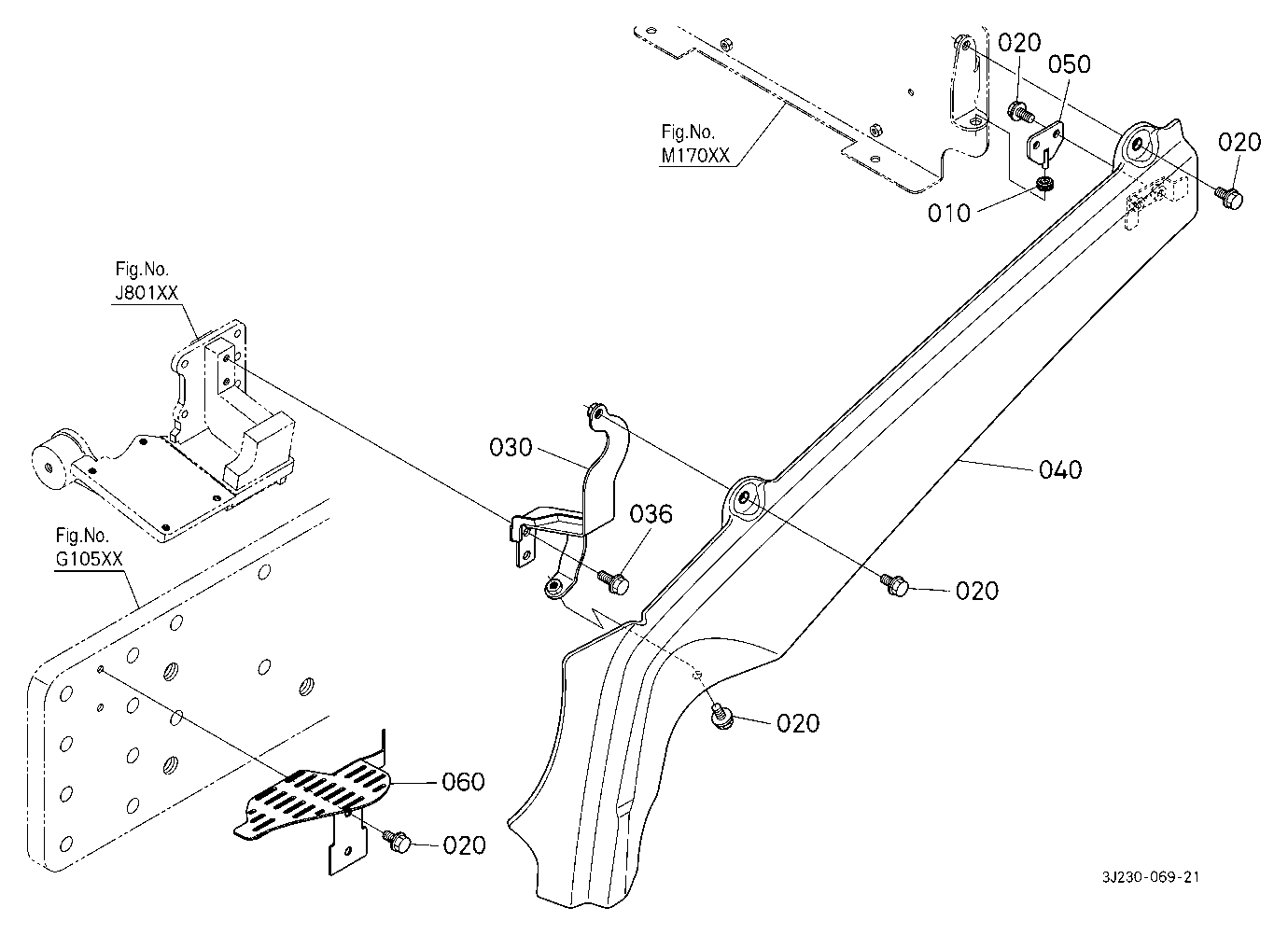 020
050
Fig.No.
M170XX
020
010
Fig.No.
J801XX
030
040
036
Fig.No.
G105XX
020
020
060
020
3J230-069-21